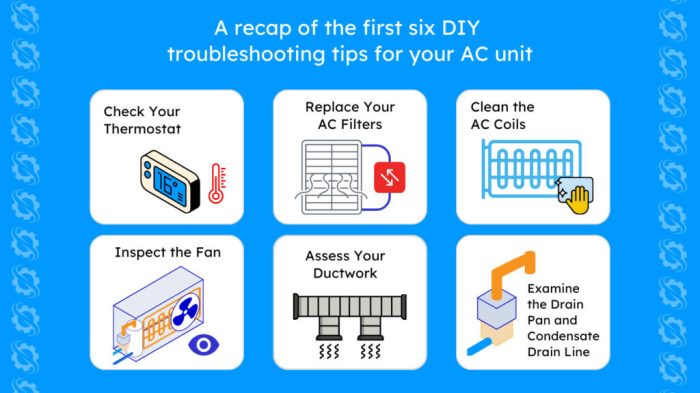 A recap of the first six DIY troubleshooting tips for your AC unit

Check Your Thermostat

16°

Replace Your AC Filters

Clean the AC Coils

Inspect the Fan

Assess Your Ductwork

Examine the Drain Pan and Condensate Drain Line